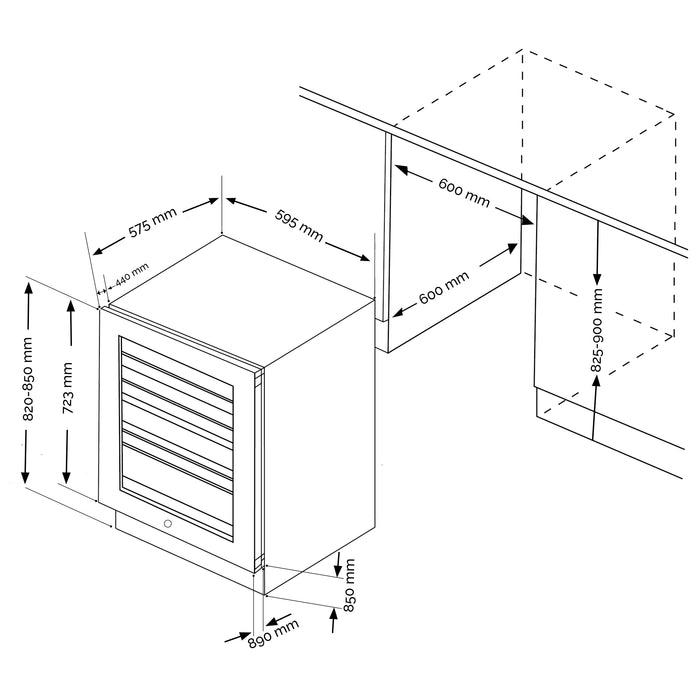 575 mm
595 mm
440 mm
820-850 mm
723 mm
600 mm
600 mm
825-900 mm
850 mm
890 mm